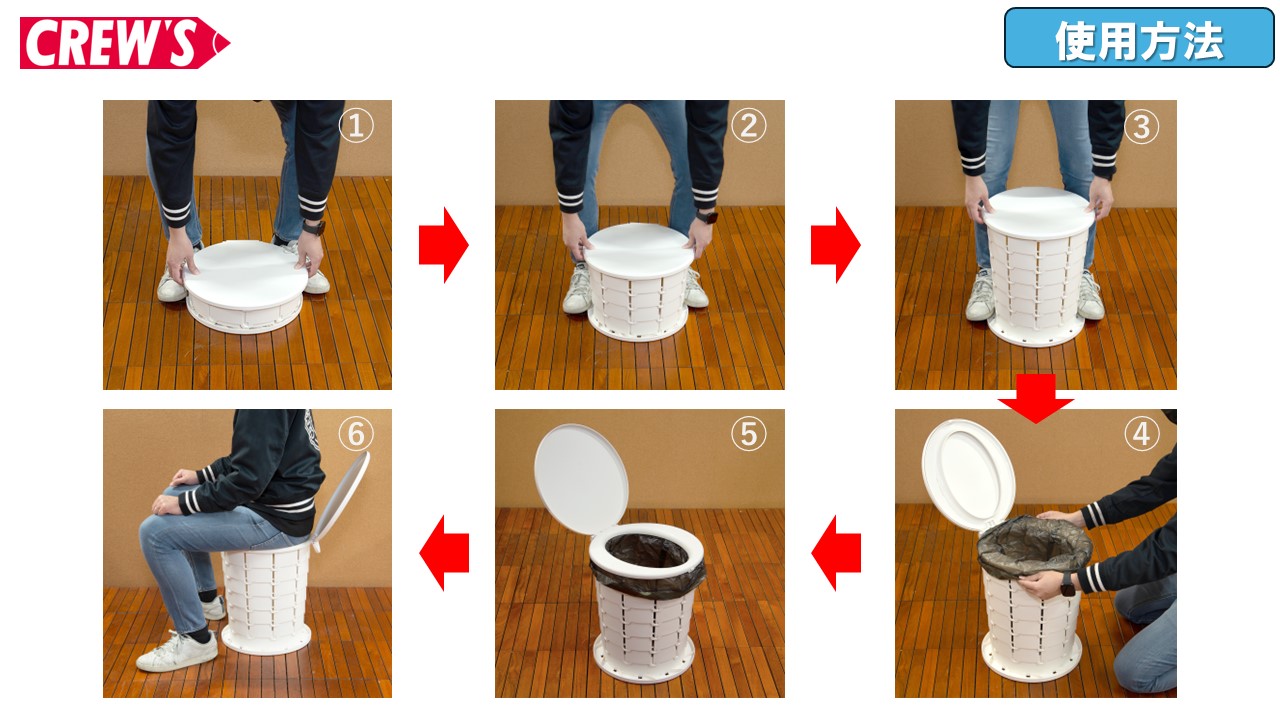 CREW'S

使用方法

①

②

③

④

⑤

⑥